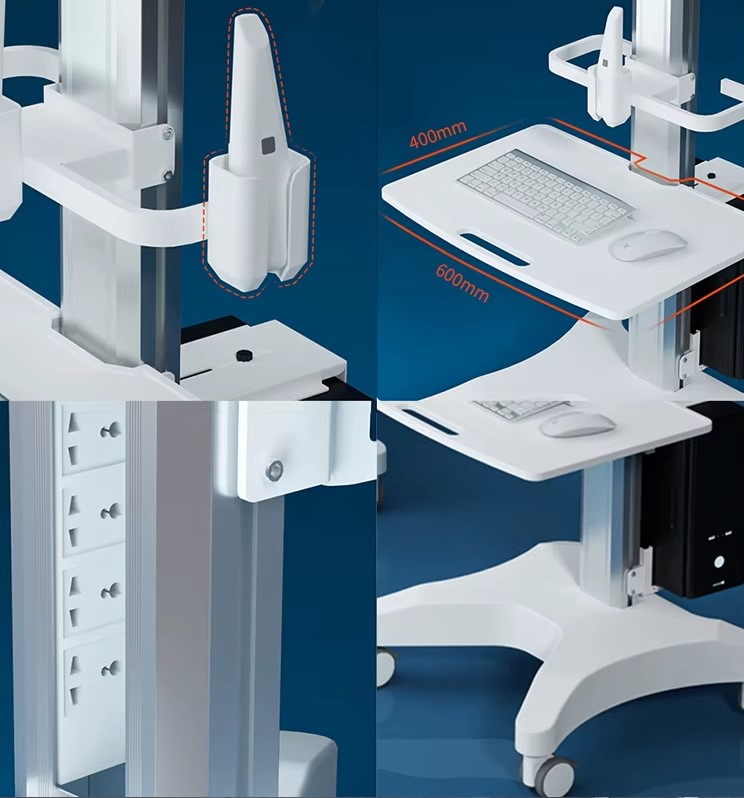 400mm

600mm